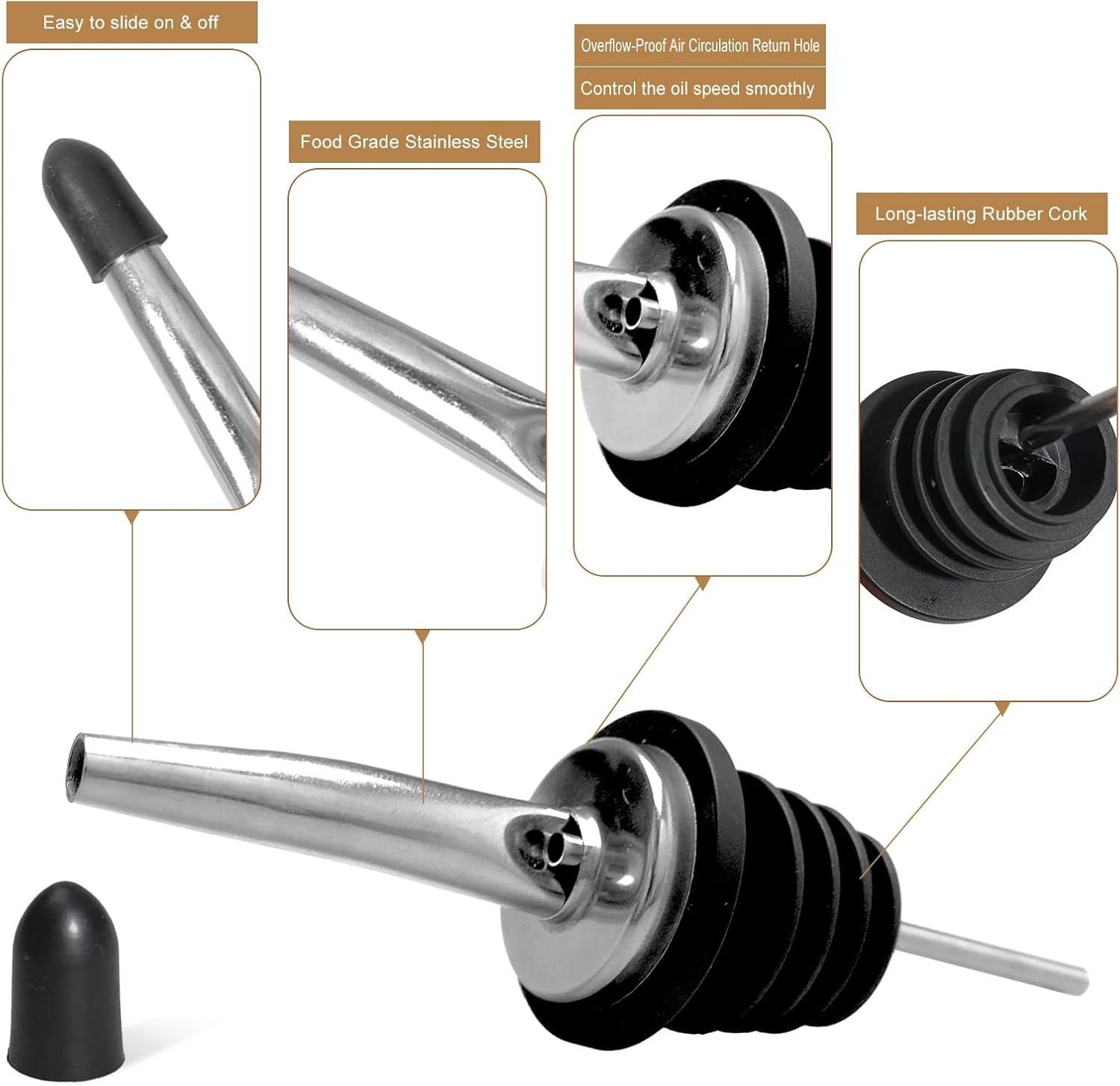 Easy to slide on & off

Food Grade Stainless Steel

Overflow-Proof Air Circulation Return Hole

Control the oil speed smoothly

Long-lasting Rubber Cork