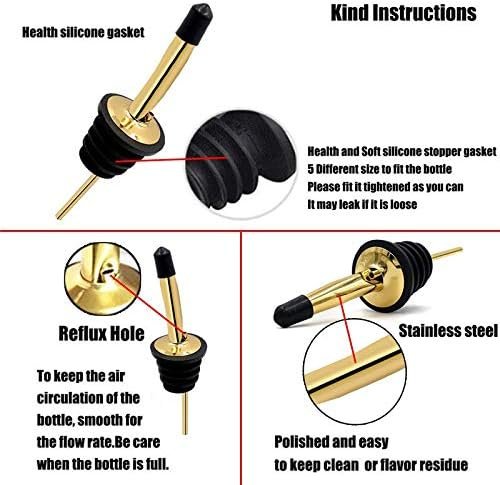 Kind Instructions

Health silicone gasket

Health and Soft silicone stopper gasket
5 Different size to fit the bottle
Please fit it tightened as you can
It may leak if it is loose

Reflux Hole

To keep the air circulation of the bottle, smooth for the flow rate.Be care when the bottle is full.

Stainless steel

Polished and easy to keep clean or flavor residue