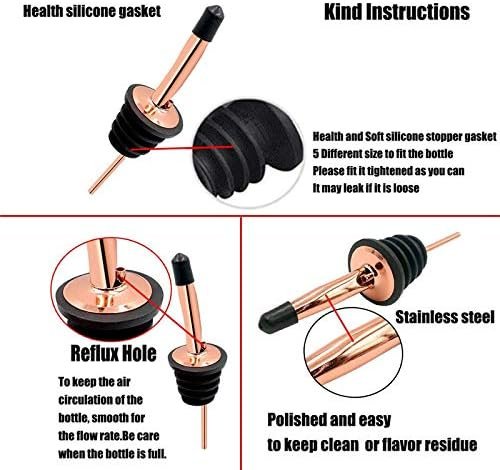 Health silicone gasket

Kind Instructions

Health and Soft silicone stopper gasket
5 Different size to fit the bottle
Please fit it tightened as you can
It may leak if it is loose

Reflux Hole

To keep the air circulation of the bottle, smooth for the flow rate.Be care when the bottle is full.

Stainless steel

Polished and easy to keep clean or flavor residue